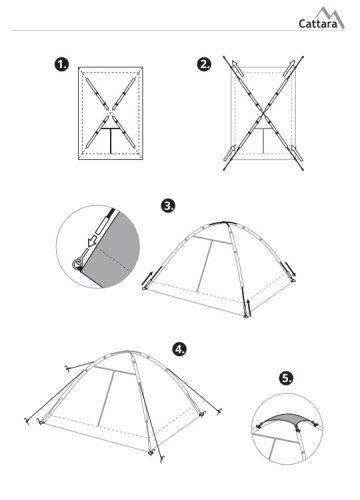 Cattara

1.

2.

3.

4.

5.